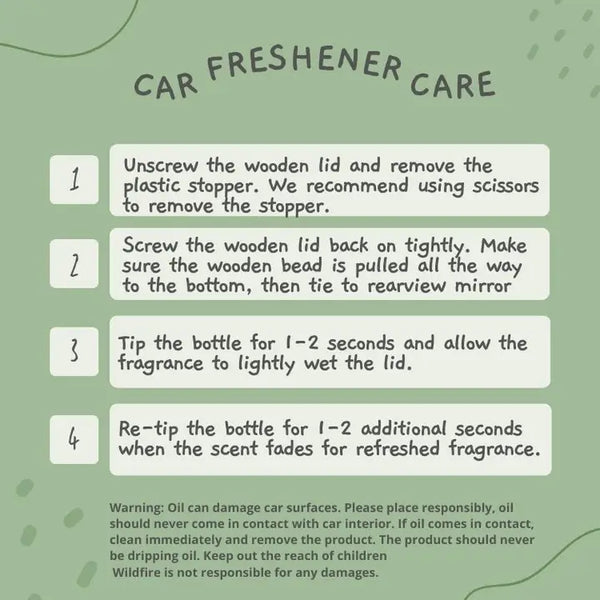 CAR FRESHENER CARE

1

Unscrew the wooden lid and remove the plastic stopper. We recommend using scissors to remove the stopper.

2

Screw the wooden lid back on tightly. Make sure the wooden bead is pulled all the way to the bottom, then tie to rearview mirror

3

Tip the bottle for 1-2 seconds and allow the fragrance to lightly wet the lid.

4

Re-tip the bottle for 1-2 additional seconds when the scent fades for refreshed fragrance.

Warning: Oil can damage car surfaces. Please place responsibly, oil should never come in contact with car interior. If oil comes in contact, clean immediately and remove the product. The product should never be dripping oil. Keep out the reach of children
Wildfire is not responsible for any damages.